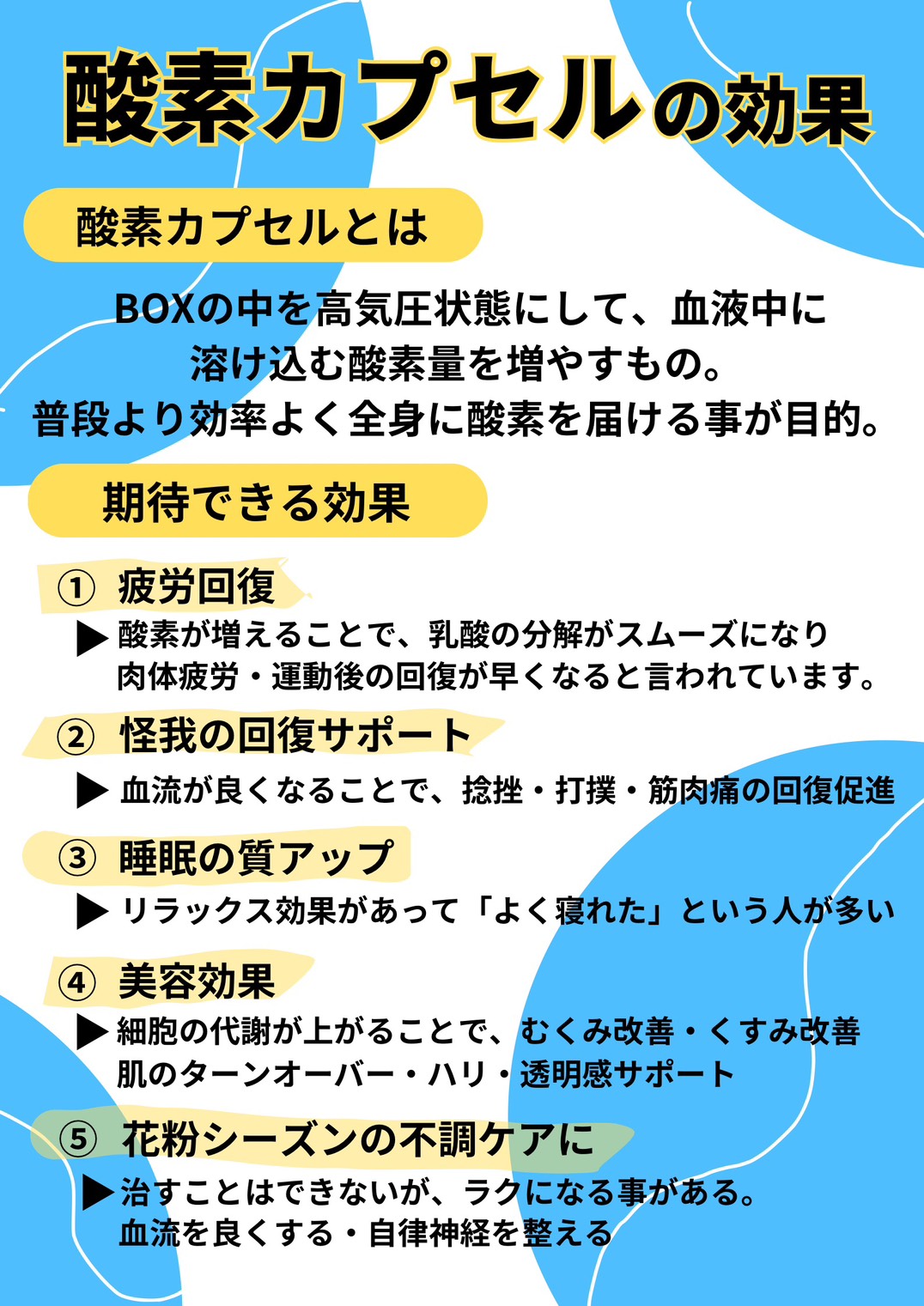 酸素カプセルの効果

酸素カプセルとは

BOXの中を高気圧状態にして、血液中に
溶け込む酸素量を増やすもの。
普段より効率よく全身に酸素を届ける事が目的。

期待できる効果

① 疲労回復

▶酸素が増えることで、乳酸の分解がスムーズになり
肉体疲労・運動後の回復が早くなると言われています。

② 怪我の回復サポート

▶ 血流が良くなることで、捻挫・打撲・筋肉痛の回復促進

③ 睡眠の質アップ

▶ リラックス効果があって「よく寝れた」という人が多い

④ 美容効果

▶細胞の代謝が上がることで、むくみ改善・くすみ改善
肌のターンオーバー・ハリ・透明感サポート

⑤ 花粉シーズンの不調ケアに

▶治すことはできないが、ラクになる事がある。
血流を良くする・自律神経を整える